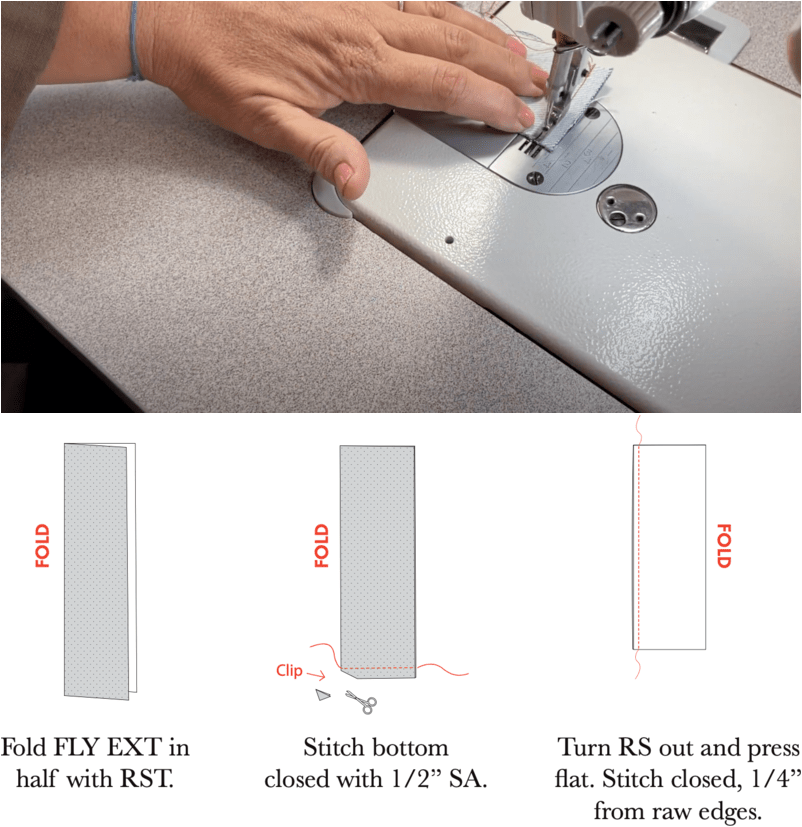 FOLD

Fold FLY EXT in half with RST.

FOLD

Clip

Stitch bottom closed with 1/2" SA.

FOLD

Turn RS out and press flat. Stitch closed, 1/4" from raw edges.