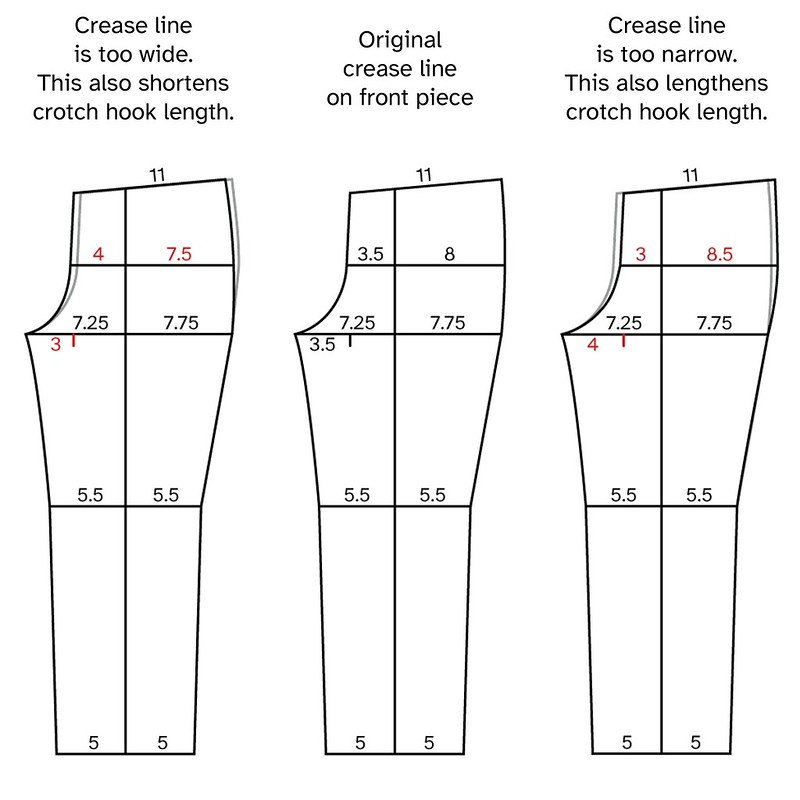 Crease line is too wide. This also shortens crotch hook length.

11
4 7.5
7.25 7.75
3
5.5 5.5
5 5

Original crease line on front piece

11
3.5 8
7.25 7.75
3.5
5.5 5.5
5 5

Crease line is too narrow. This also lengthens crotch hook length.

11
3 8.5
7.25 7.75
4
5.5 5.5
5 5